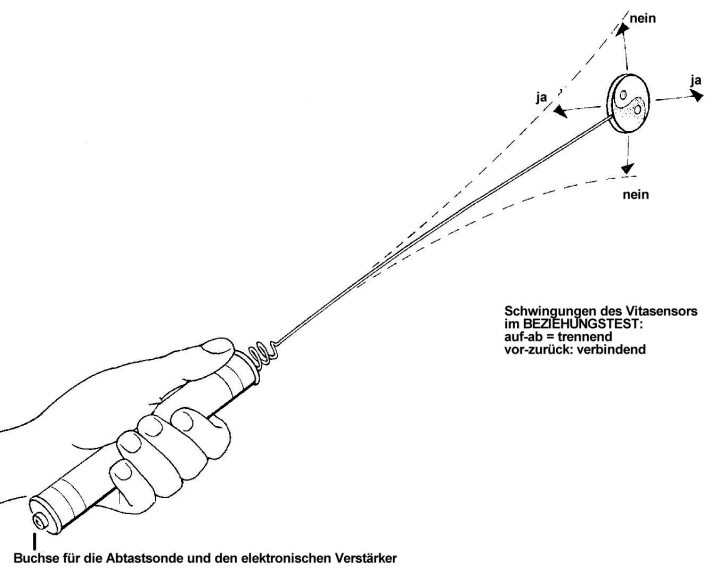 nein

ja

ja

nein

Schwingungen des Vitasensors
im BEZIEHUNGSTEST:
auf-ab = trennend
vor-zurück: verbindend

Buchse für die Abtastsonde und den elektronischen Verstärker