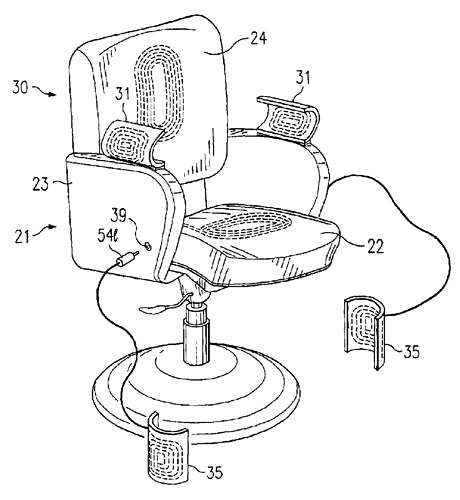 24
30
31
31
23
39
21
54ℓ
22
35
35