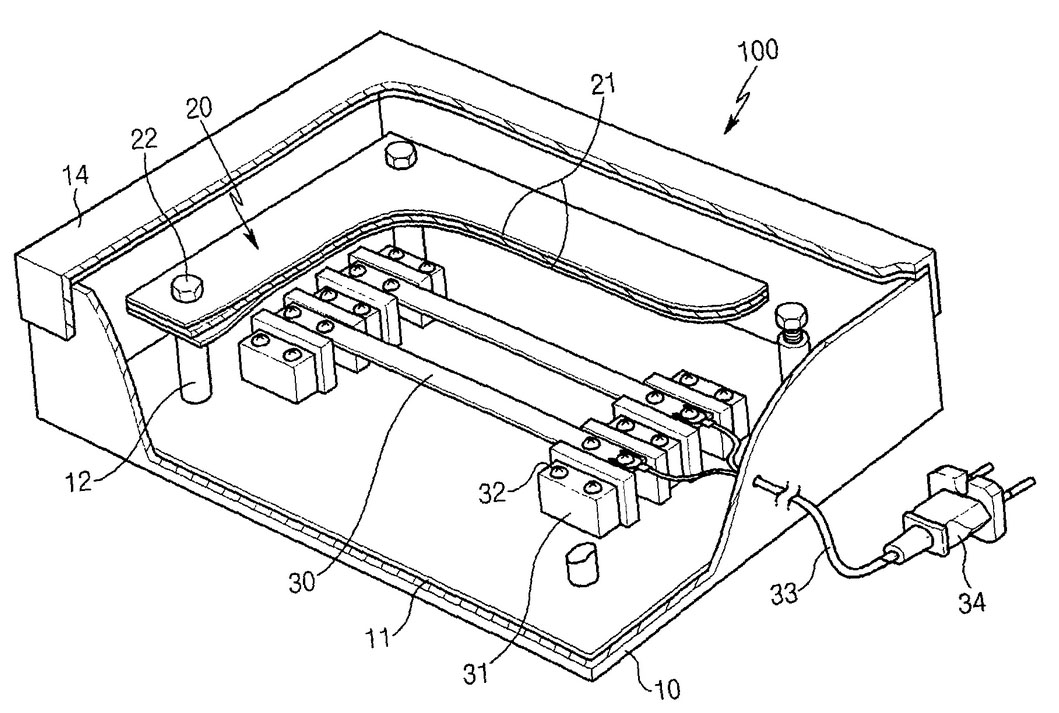 100
21
20
22
14
12
32
30
11
31
10
33
34